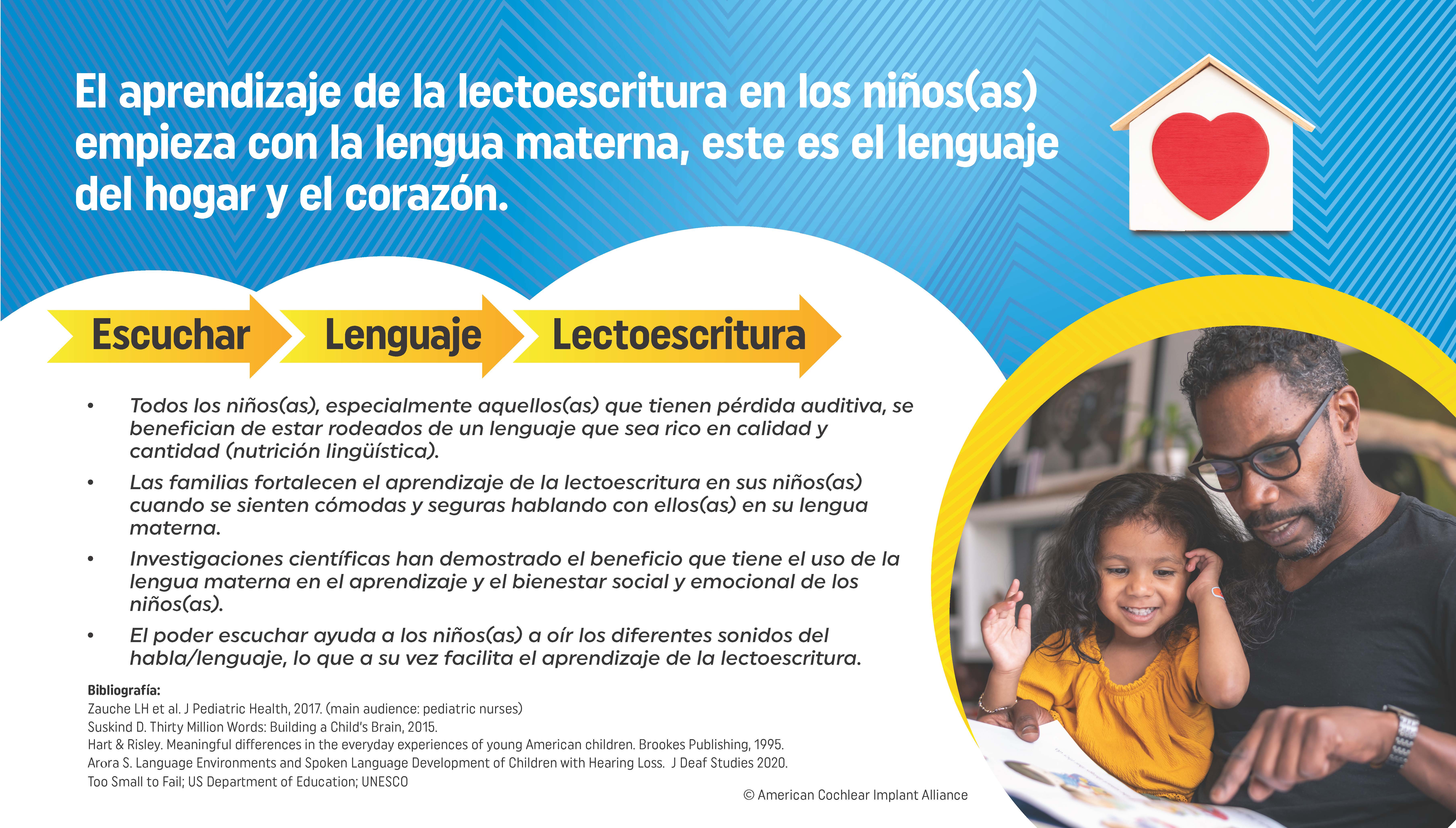 El aprendizaje de la lectoescritura en los niños(as) empieza con la lengua materna, este es el lenguaje del hogar y el corazón.

Escuchar

Lenguaje

Lectoescritura

• Todos los niños(as), especialmente aquellos(as) que tienen pérdida auditiva, se benefician de estar rodeados de un lenguaje que sea rico en calidad y cantidad (nutrición lingüística).

• Las familias fortalecen el aprendizaje de la lectoescritura en sus niños(as) cuando se sienten cómodas y seguras hablando con ellos(as) en su lengua materna.

• Investigaciones científicas han demostrado el beneficio que tiene el uso de la lengua materna en el aprendizaje y el bienestar social y emocional de los niños(as).

• El poder escuchar ayuda a los niños(as) a oír los diferentes sonidos del habla/lenguaje, lo que a su vez facilita el aprendizaje de la lectoescritura.

Bibliografía:
Zauche LH et al. J Pediatric Health, 2017. (main audience: pediatric nurses)
Suskind D. Thirty Million Words: Building a Child's Brain, 2015.
Hart & Risley. Meaningful differences in the everyday experiences of young American children. Brookes Publishing, 1995.
Arora S. Language Environments and Spoken Language Development of Children with Hearing Loss. J Deaf Studies 2020.
Too Small to Fail; US Department of Education; UNESCO

© American Cochlear Implant Alliance