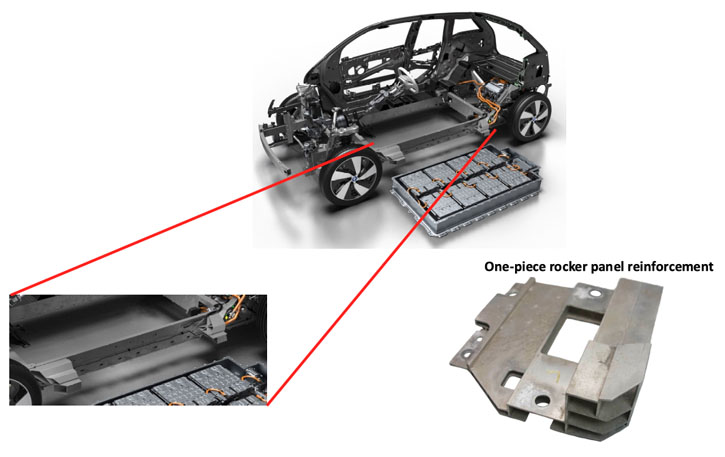 One-piece rocker panel reinforcement