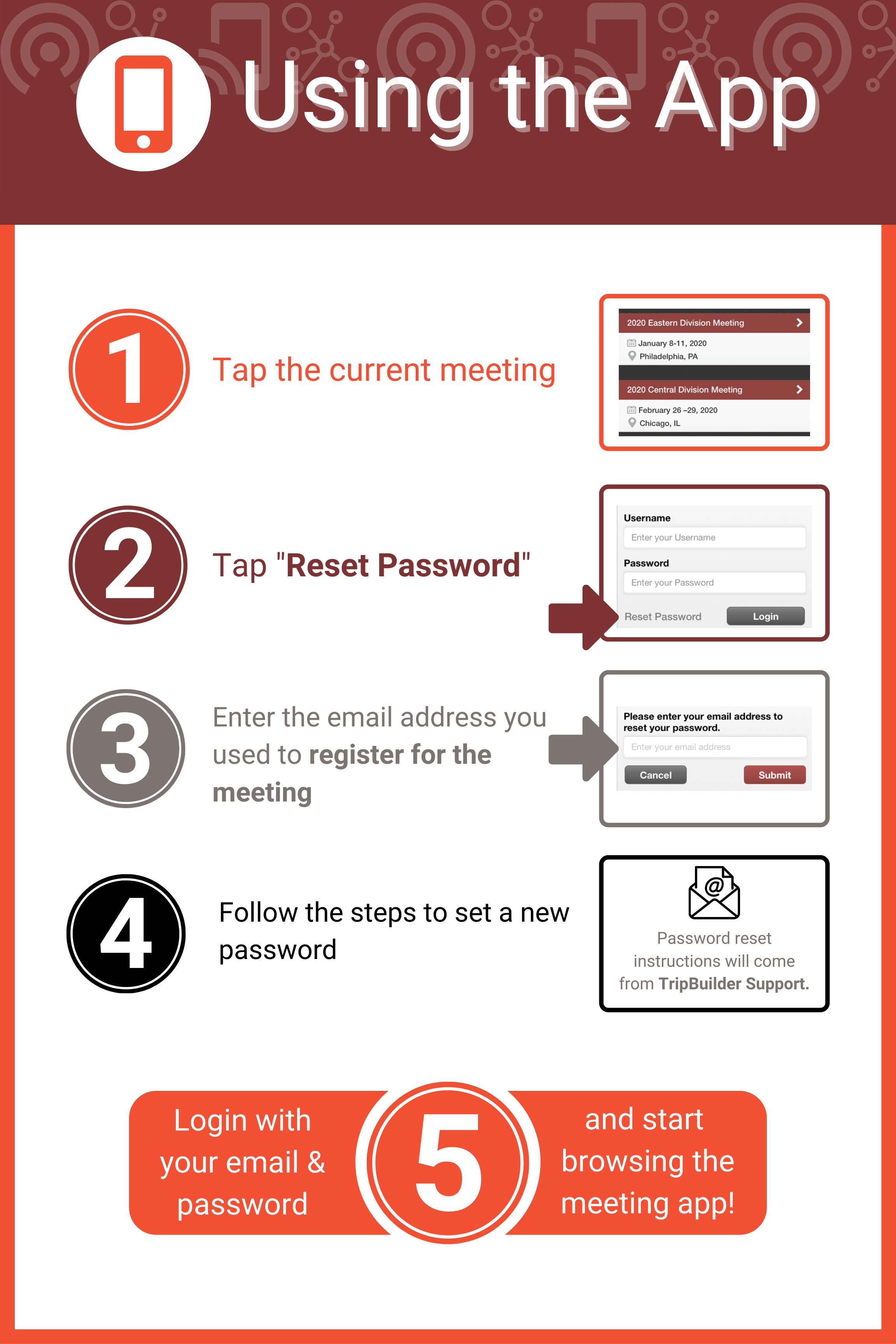 Using the App

1

Tap the current meeting

2020 Eastern Division Meeting

January 8-11, 2020

Philadelphia, PA

2020 Central Division Meeting

February 26 –29, 2020

Chicago, IL

2

Tap "Reset Password"

Username

Enter your Username

Password

Enter your Password

Reset Password

Login

3

Enter the email address you used to register for the meeting

Please enter your email address to reset your password.

Enter your email address

Cancel

Submit

4

Follow the steps to set a new password

@

Password reset instructions will come from TripBuilder Support.

Login with your email & password

5

and start browsing the meeting app!