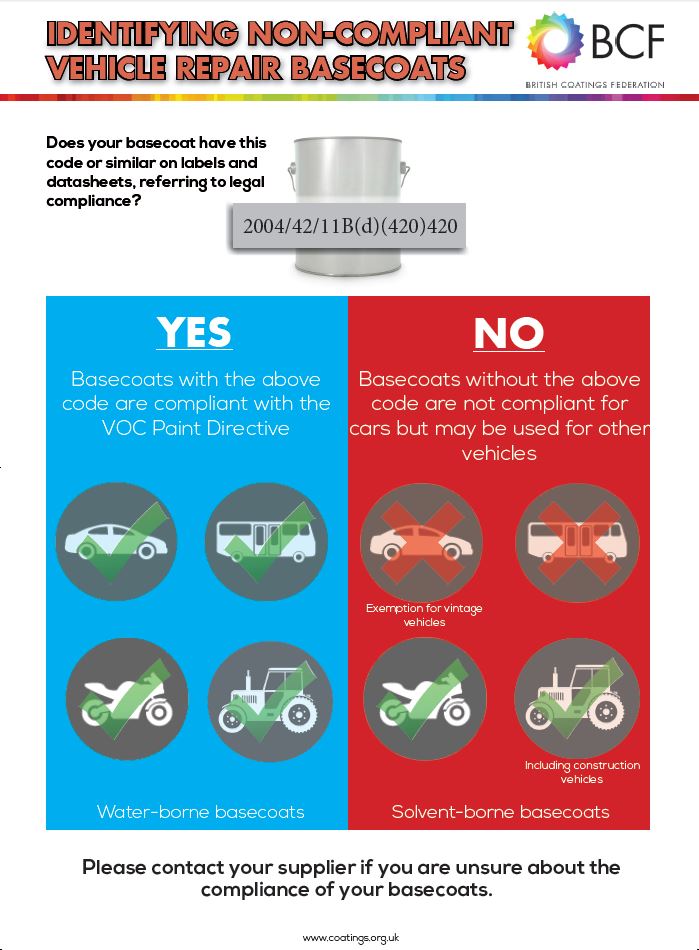 IDENTIFYING NON-COMPLIANT VEHICLE REPAIR BASECOATS

BCF
BRITISH COATINGS FEDERATION

Does your basecoat have this code or similar on labels and datasheets, referring to legal compliance?

2004/42/11B(d)(420)420

YES

Basecoats with the above code are compliant with the VOC Paint Directive

Water-borne basecoats

NO

Basecoats without the above code are not compliant for cars but may be used for other vehicles

Exemption for vintage vehicles

Including construction vehicles

Solvent-borne basecoats

Please contact your supplier if you are unsure about the compliance of your basecoats.

www.coatings.org.uk