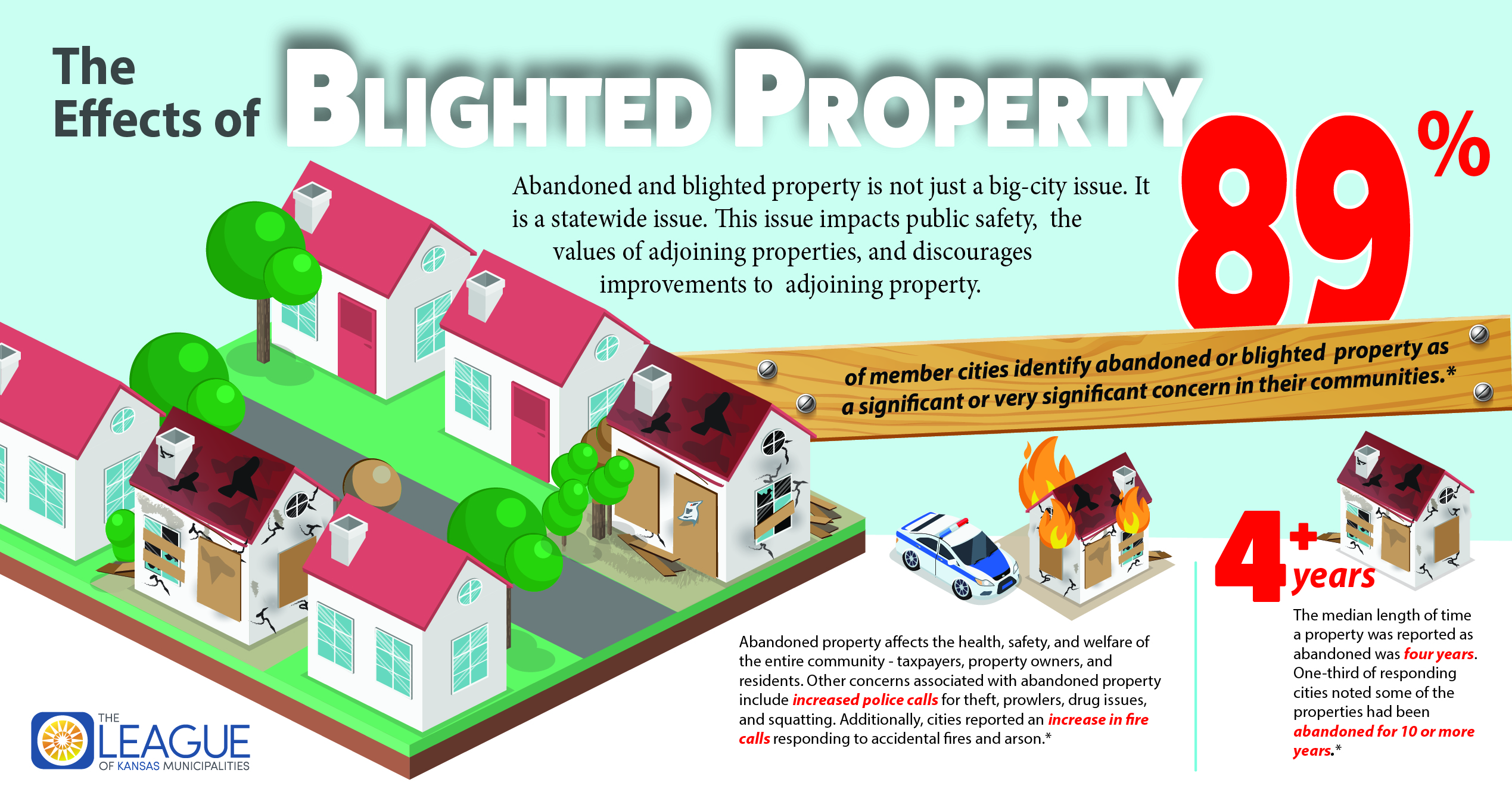 The Effects of BLIGHTED PROPERTY

Abandoned and blighted property is not just a big-city issue. It is a statewide issue. This issue impacts public safety, the values of adjoining properties, and discourages improvements to adjoining property.

89%

of member cities identify abandoned or blighted property as a significant or very significant concern in their communities.*

Abandoned property affects the health, safety, and welfare of the entire community - taxpayers, property owners, and residents. Other concerns associated with abandoned property include increased police calls for theft, prowlers, drug issues, and squatting. Additionally, cities reported an increase in fire calls responding to accidental fires and arson.*

4+ years

The median length of time a property was reported as abandoned was four years. One-third of responding cities noted some of the properties had been abandoned for 10 or more years.*

THE LEAGUE OF KANSAS MUNICIPALITIES